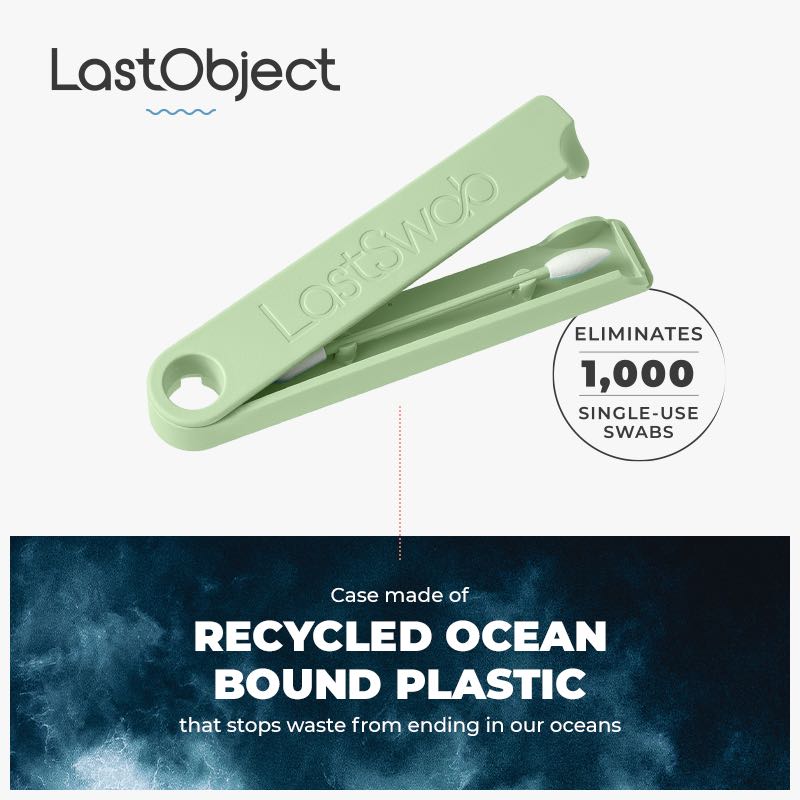 LastObject

LastSwab

ELIMINATES
1,000
SINGLE-USE SWABS

Case made of
RECYCLED OCEAN BOUND PLASTIC
that stops waste from ending in our oceans